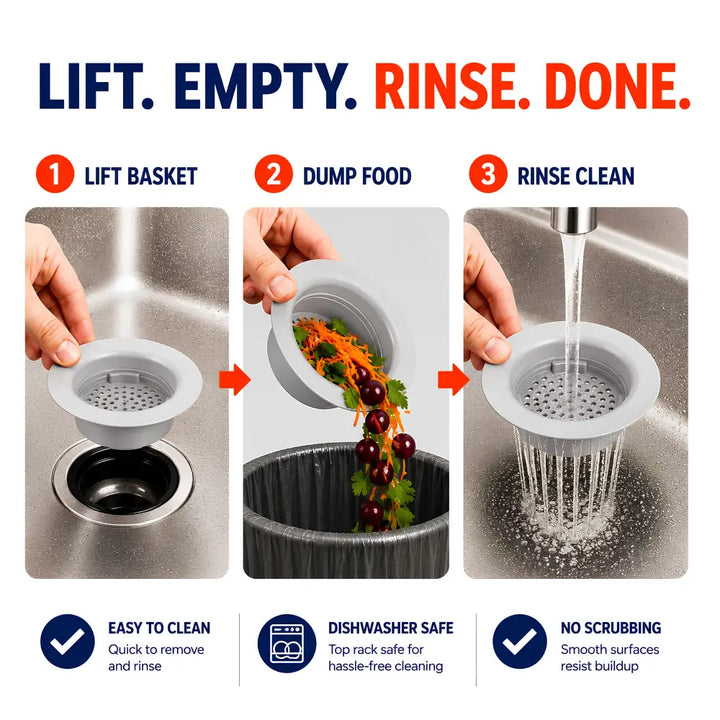 LIFT. EMPTY. RINSE. DONE.

1 LIFT BASKET

2 DUMP FOOD

3 RINSE CLEAN

EASY TO CLEAN
Quick to remove and rinse

DISHWASHER SAFE
Top rack safe for hassle-free cleaning

NO SCRUBBING
Smooth surfaces resist buildup