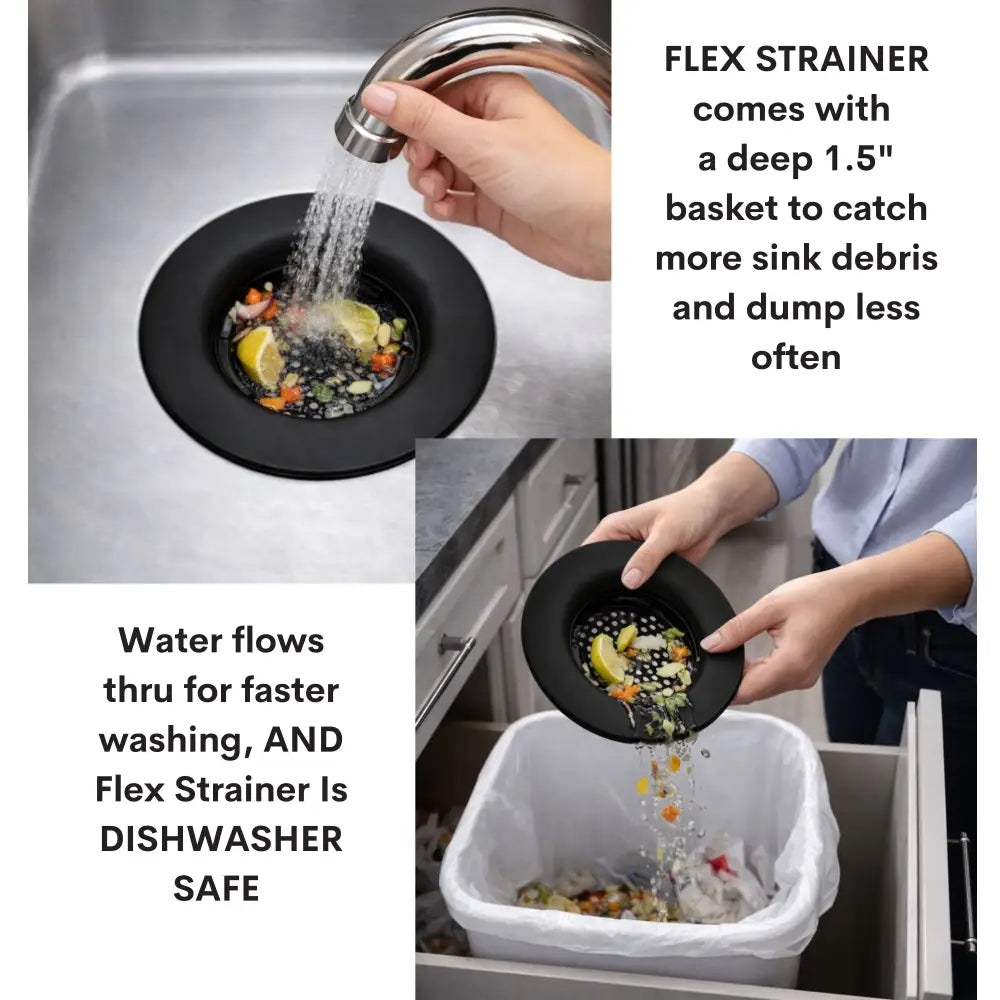 FLEX STRAINER comes with a deep 1.5" basket to catch more sink debris and dump less often

Water flows thru for faster washing, AND Flex Strainer Is DISHWASHER SAFE