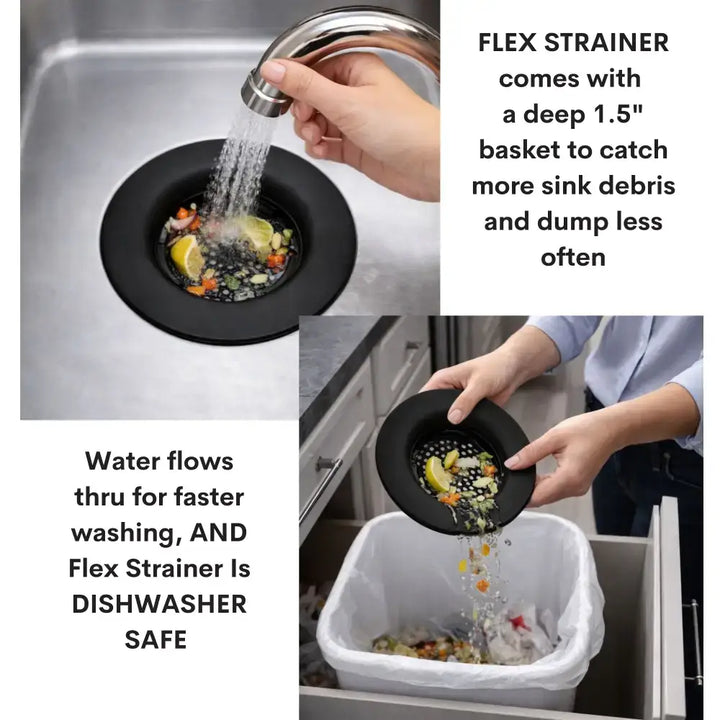 FLEX STRAINER comes with a deep 1.5" basket to catch more sink debris and dump less often

Water flows thru for faster washing, AND Flex Strainer Is DISHWASHER SAFE